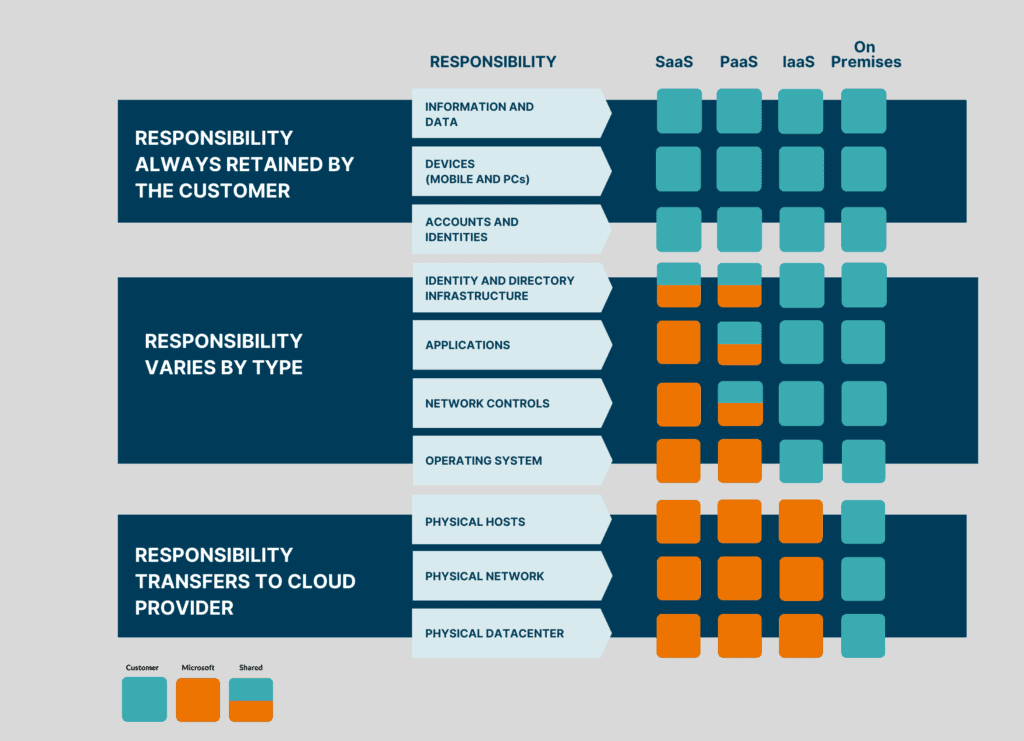 RESPONSIBILITY

SaaS PaaS IaaS On Premises

RESPONSIBILITY ALWAYS RETAINED BY THE CUSTOMER

INFORMATION AND DATA

DEVICES (MOBILE AND PCs)

ACCOUNTS AND IDENTITIES

RESPONSIBILITY VARIES BY TYPE

IDENTITY AND DIRECTORY INFRASTRUCTURE

APPLICATIONS

NETWORK CONTROLS

OPERATING SYSTEM

RESPONSIBILITY TRANSFERS TO CLOUD PROVIDER

PHYSICAL HOSTS

PHYSICAL NETWORK

PHYSICAL DATACENTER

Customer Microsoft Shared